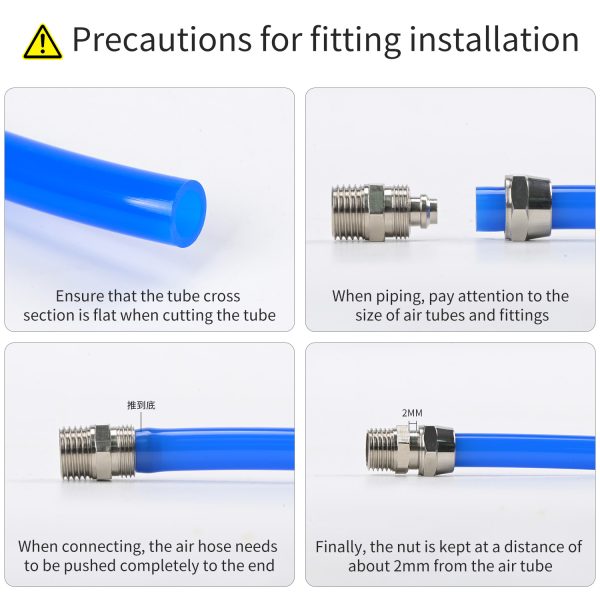 Precautions for fitting installation

Ensure that the tube cross section is flat when cutting the tube

When piping, pay attention to the size of air tubes and fittings

推到底

When connecting, the air hose needs to be pushed completely to the end

2MM

Finally, the nut is kept at a distance of about 2mm from the air tube